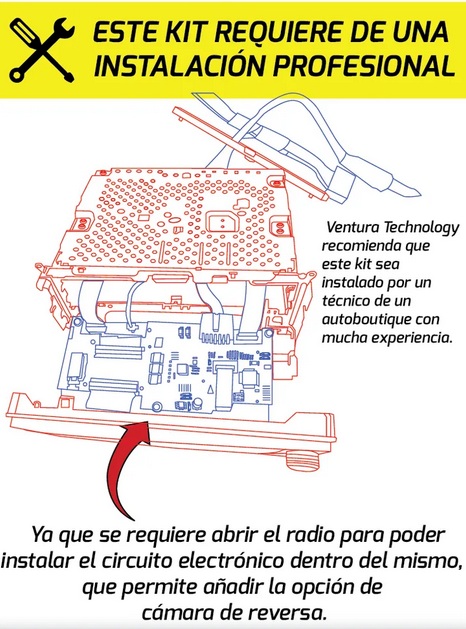 ESTE KIT REQUIERE DE UNA INSTALACIÓN PROFESIONAL

Ventura Technology recomienda que este kit sea instalado por un técnico de un autoboutique con mucha experiencia.

Ya que se requiere abrir el radio para poder instalar el circuito electrónico dentro del mismo, que permite añadir la opción de cámara de reversa.