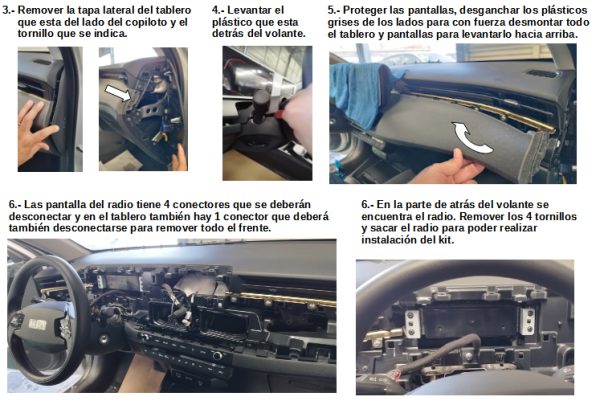 3.- Remover la tapa lateral del tablero que esta del lado del copiloto y el tornillo que se indica.

4.- Levantar el plástico que esta detrás del volante.

5.- Proteger las pantallas, desganchar los plásticos grises de los lados para con fuerza desmontar todo el tablero y pantallas para levantarlo hacia arriba.

6.- Las pantalla del radio tiene 4 conectores que se deberán desconectar y en el tablero también hay 1 conector que deberá también desconectarse para remover todo el frente.

6.- En la parte de atrás del volante se encuentra el radio. Remover los 4 tornillos y sacar el radio para poder realizar instalación del kit.